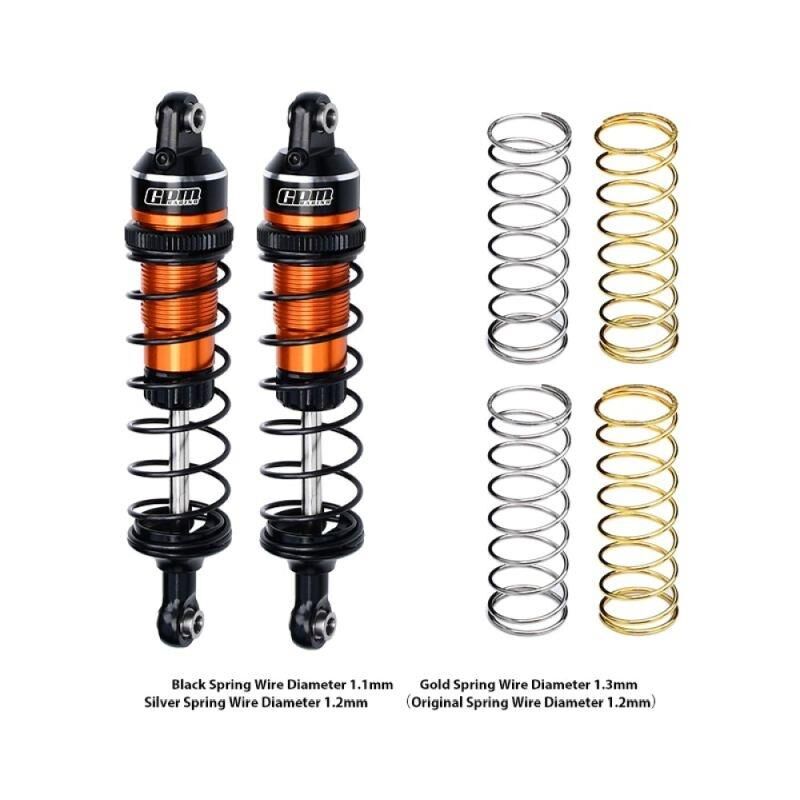 GPM RACING

GPM RACING

Black Spring Wire Diameter 1.1mm
Silver Spring Wire Diameter 1.2mm

Gold Spring Wire Diameter 1.3mm
（Original Spring Wire Diameter 1.2mm）